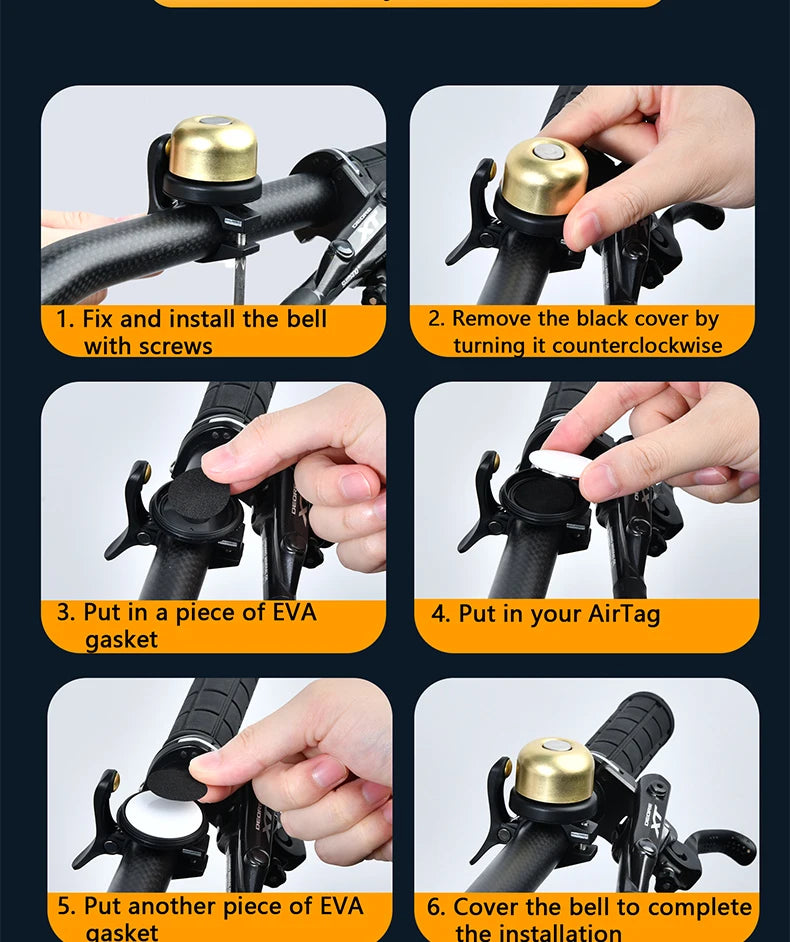 1. Fix and install the bell with screws

2. Remove the black cover by turning it counterclockwise

3. Put in a piece of EVA gasket

4. Put in your AirTag

5. Put another piece of EVA gasket

6. Cover the bell to complete the installation